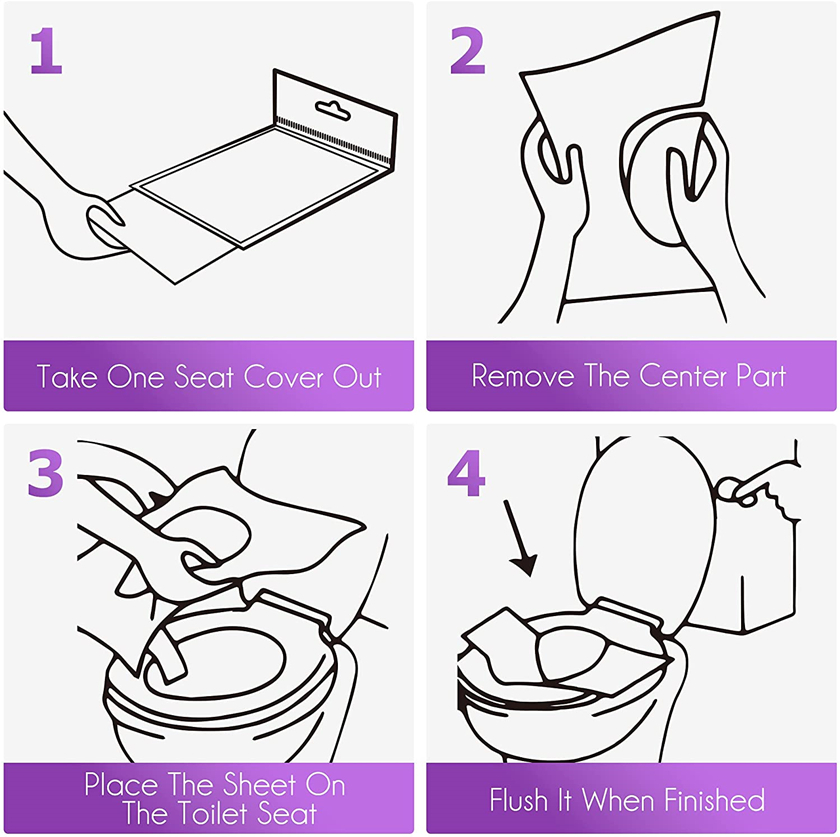 1

Take One Seat Cover Out

2

Remove The Center Part

3

Place The Sheet On The Toilet Seat

4

Flush It When Finished