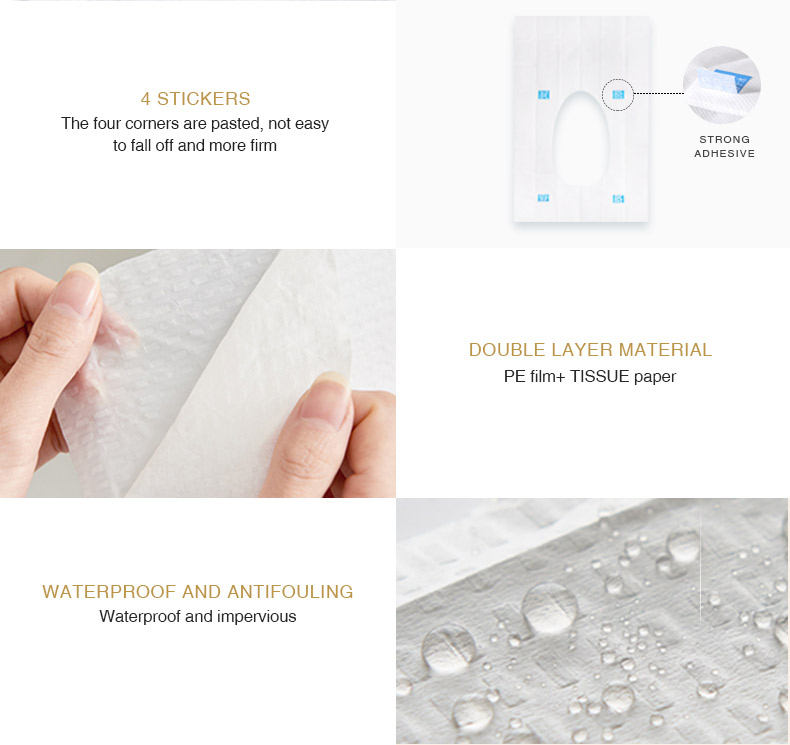 4 STICKERS
The four corners are pasted, not easy to fall off and more firm

STRONG ADHESIVE

DOUBLE LAYER MATERIAL
PE film+ TISSUE paper

WATERPROOF AND ANTIFOULING
Waterproof and impervious